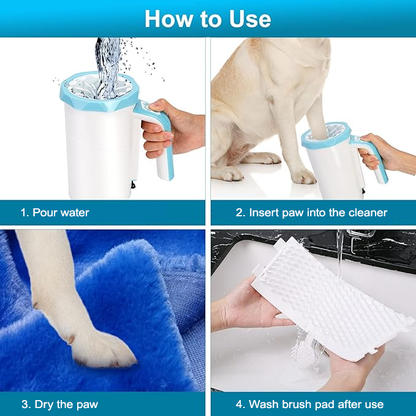 How to Use

1. Pour water

2. Insert paw into the cleaner

3. Dry the paw

4. Wash brush pad after use